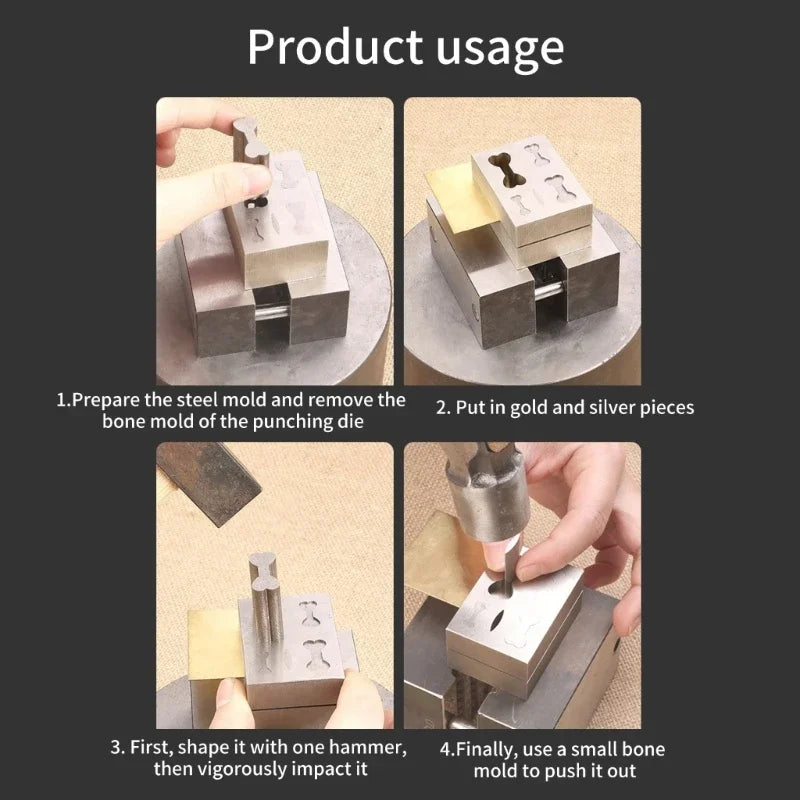 Product usage

1.Prepare the steel mold and remove the bone mold of the punching die

2. Put in gold and silver pieces

3. First, shape it with one hammer, then vigorously impact it

4.Finally, use a small bone mold to push it out