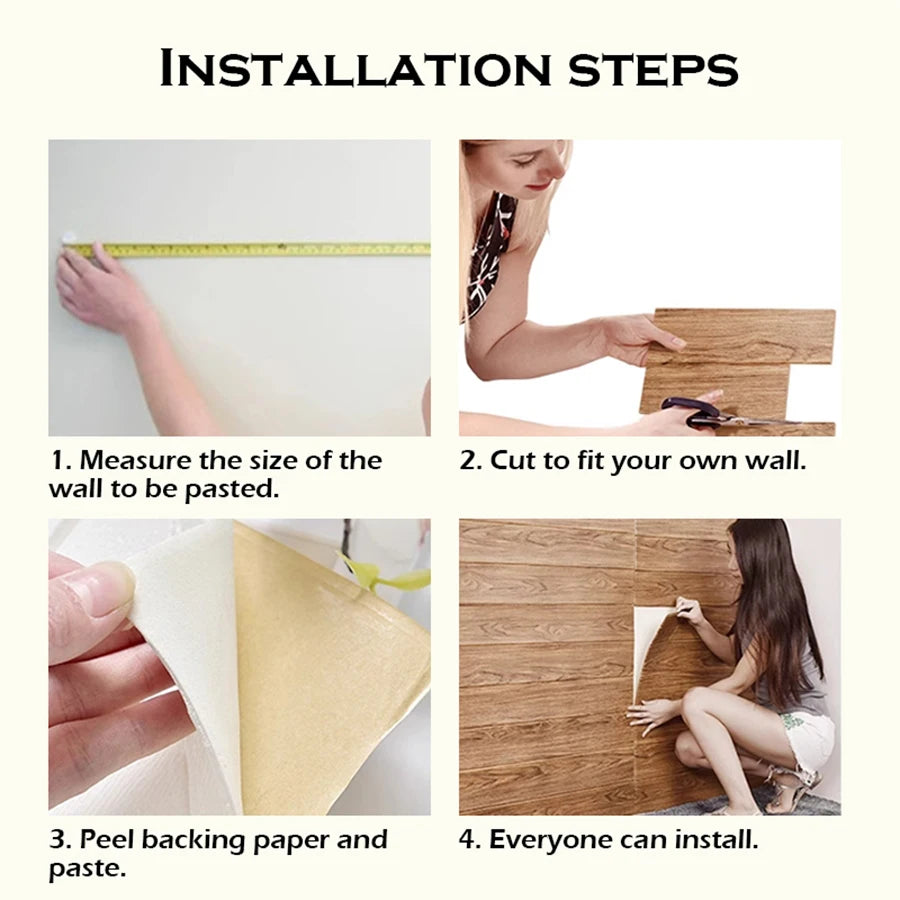 INSTALLATION STEPS

1. Measure the size of the wall to be pasted.

2. Cut to fit your own wall.

3. Peel backing paper and paste.

4. Everyone can install.